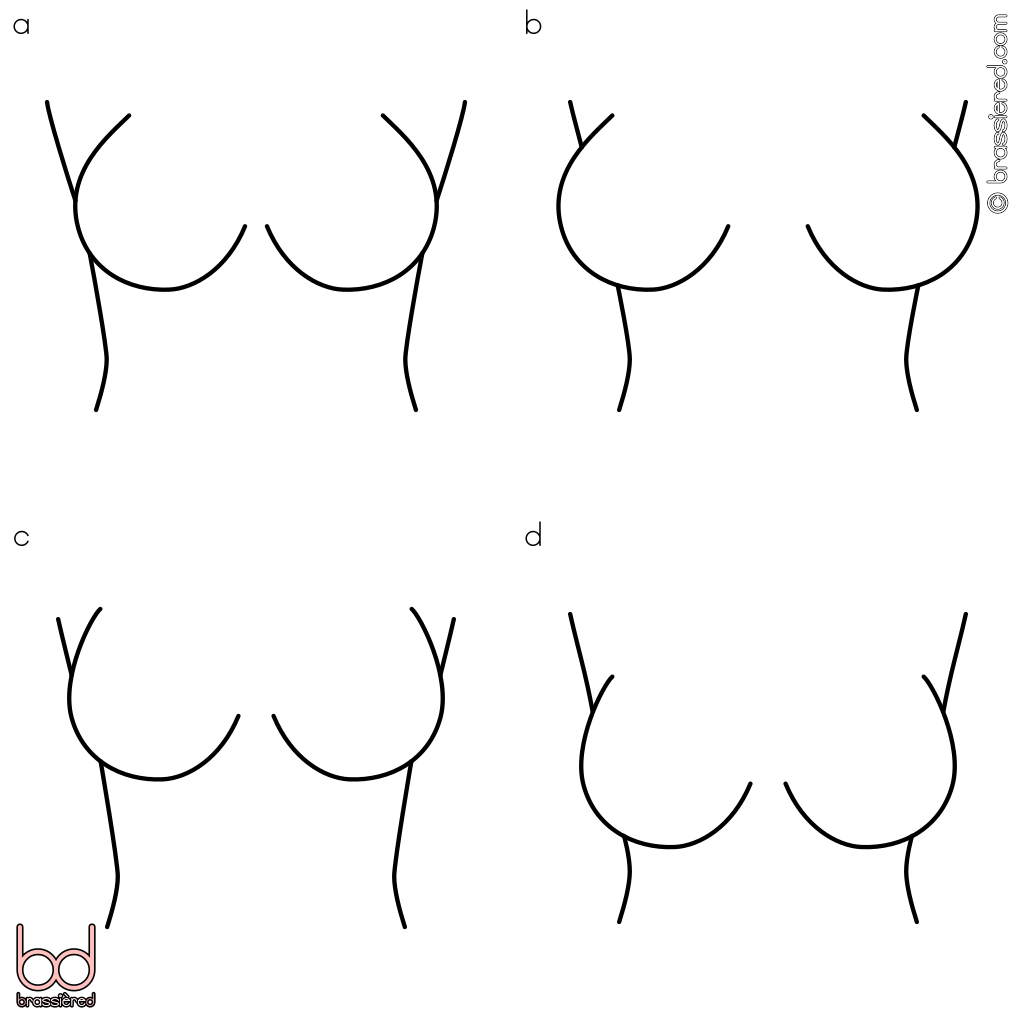 a

b

© brassiered.com

c

d

bd
brassiered