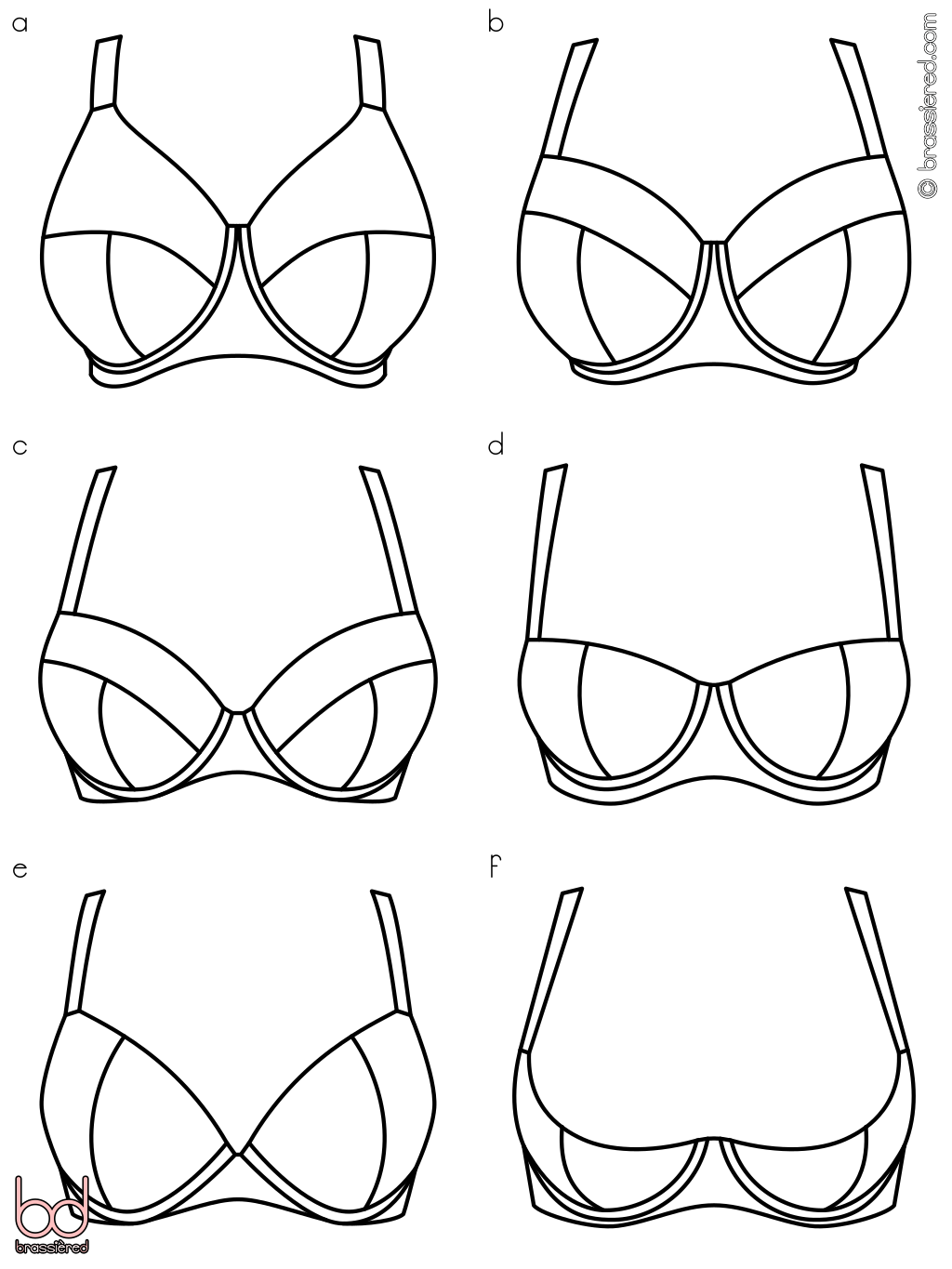 a

b

© brassièred.com

c

d

e

f

bd
brassièred